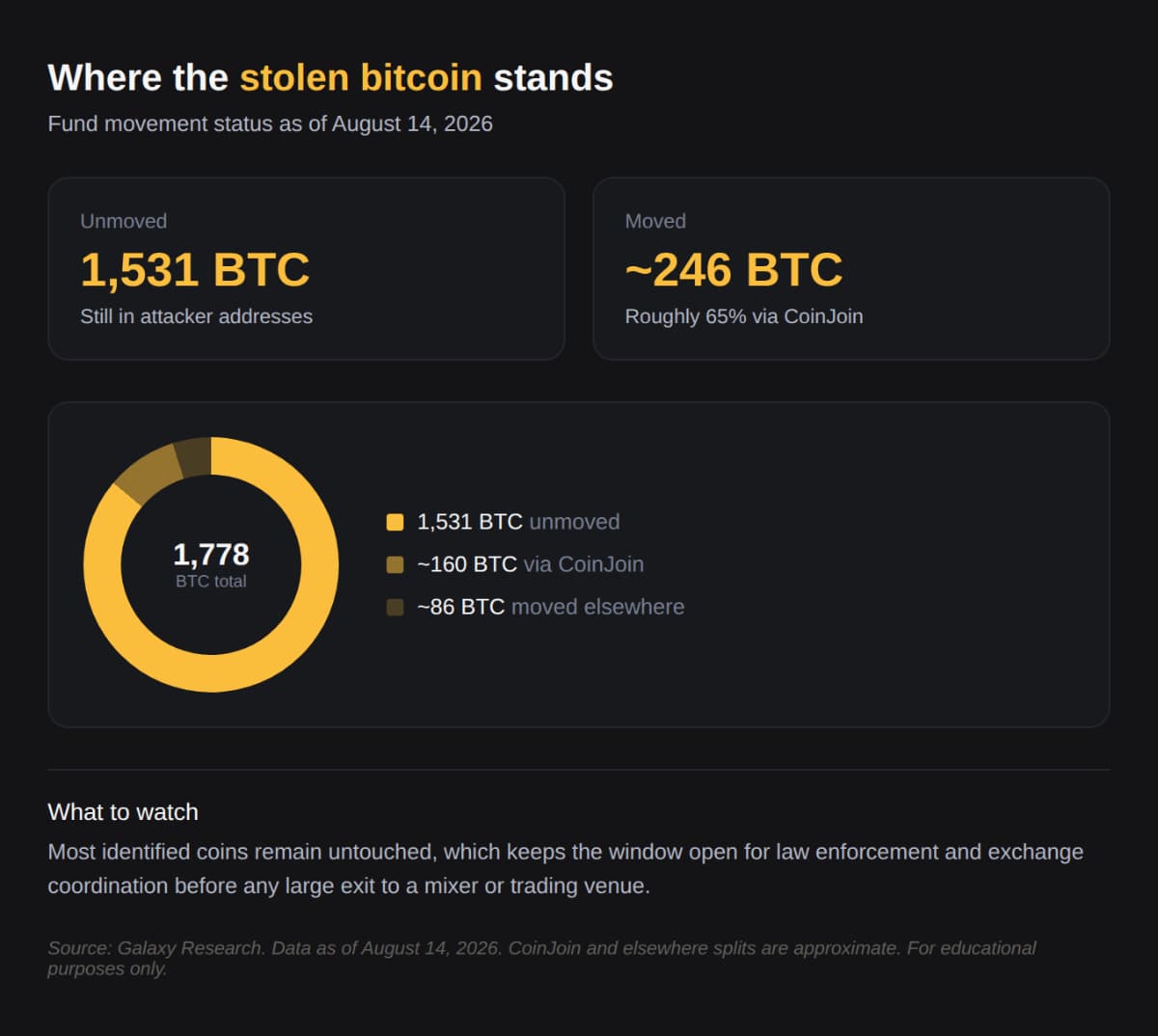 Where the stolen bitcoin stands
Fund movement status as of August 14, 2026

Unmoved
1,531 BTC
Still in attacker addresses

Moved
~246 BTC
Roughly 65% via CoinJoin

1,778
BTC total

1,531 BTC unmoved
~160 BTC via CoinJoin
~86 BTC moved elsewhere

What to watch
Most identified coins remain untouched, which keeps the window open for law enforcement and exchange coordination before any large exit to a mixer or trading venue.

Source: Galaxy Research. Data as of August 14, 2026. CoinJoin and elsewhere splits are approximate. For educational purposes only.